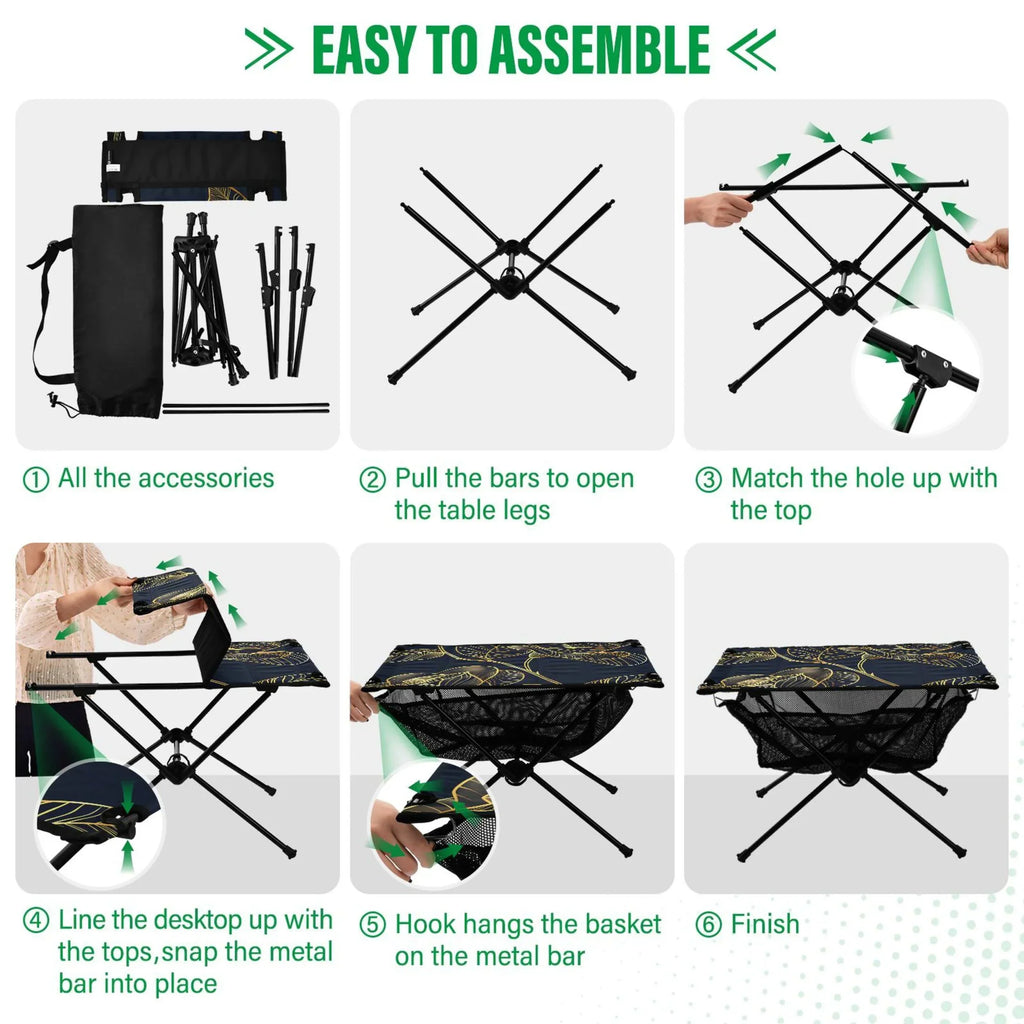 EASY TO ASSEMBLE

① All the accessories

② Pull the bars to open the table legs

③ Match the hole up with the top

④ Line the desktop up with the tops,snap the metal bar into place

⑤ Hook hangs the basket on the metal bar

⑥ Finish