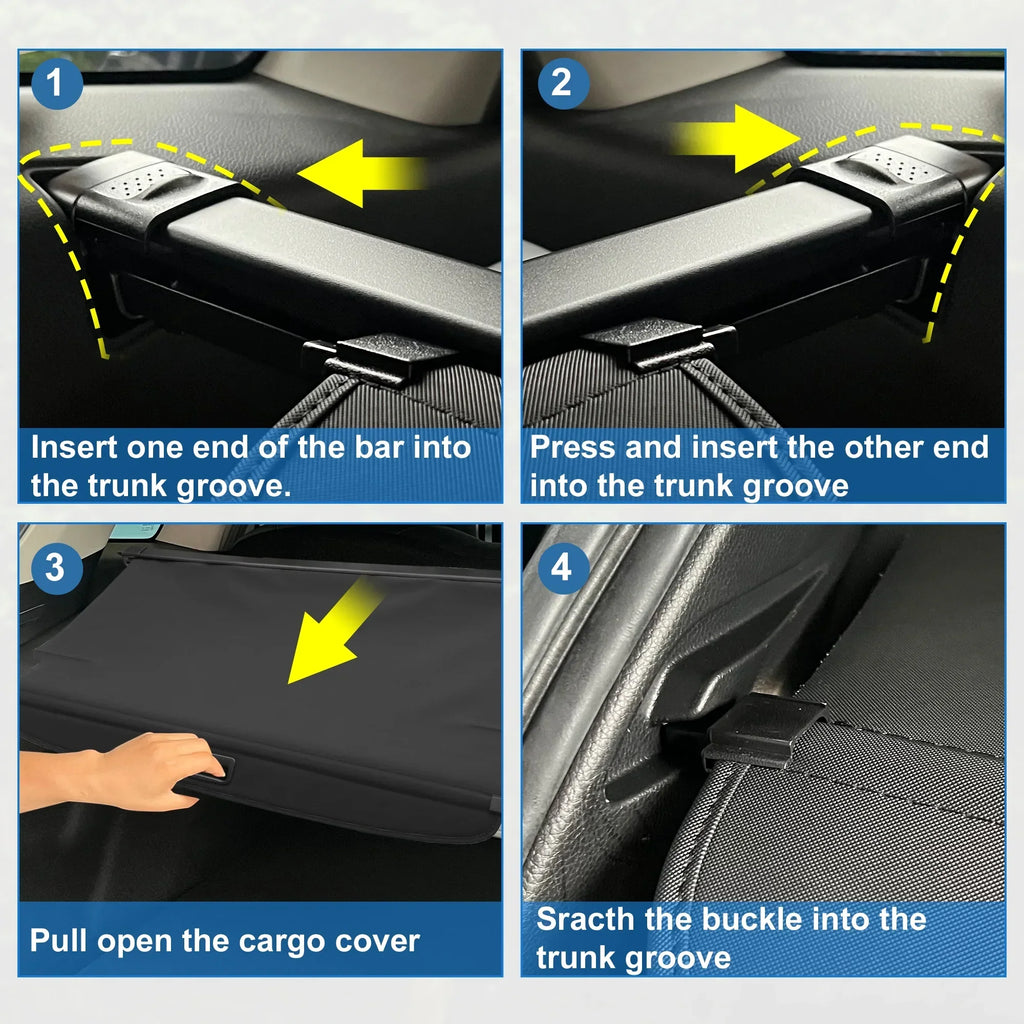 1

Insert one end of the bar into the trunk groove.

2

Press and insert the other end into the trunk groove

3

Pull open the cargo cover

4

Sracth the buckle into the trunk groove